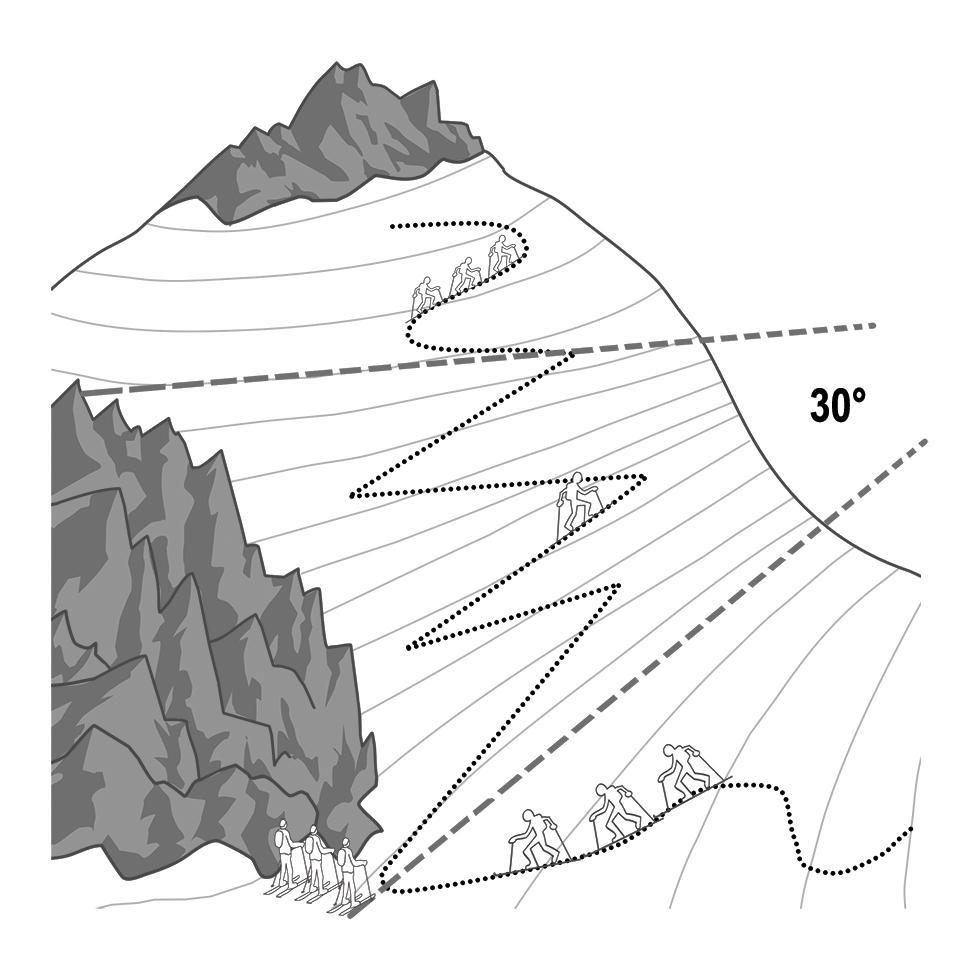 30°